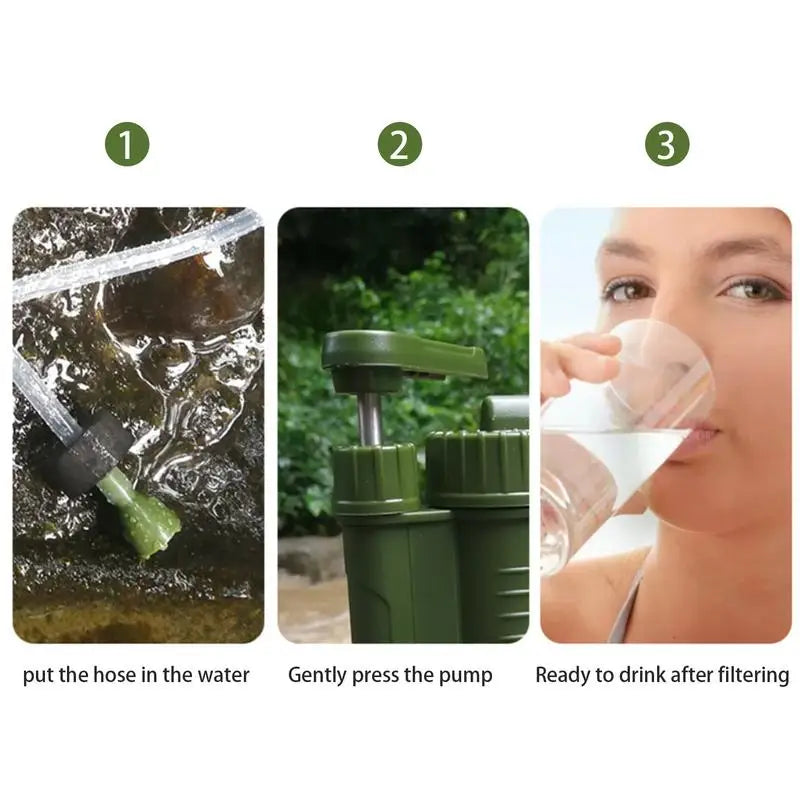 1

put the hose in the water

2

Gently press the pump

3

Ready to drink after filtering