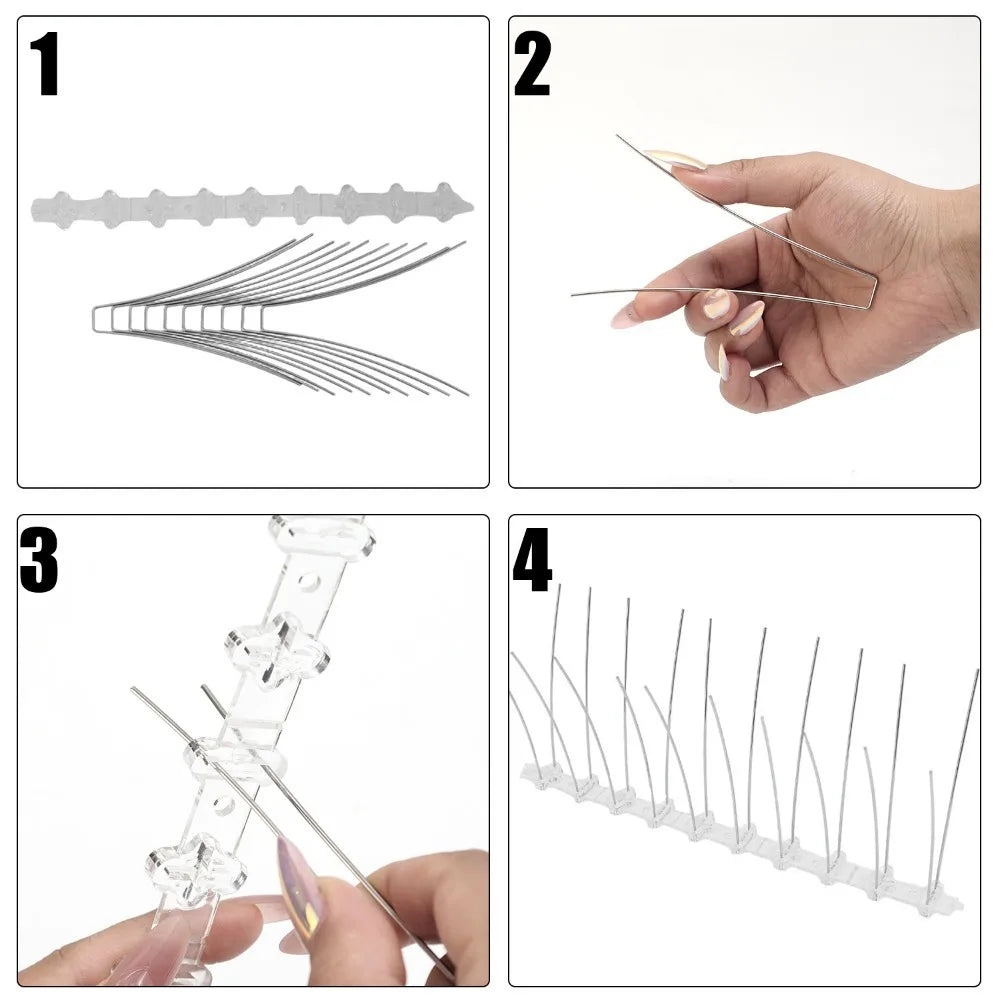 1

2

3

4