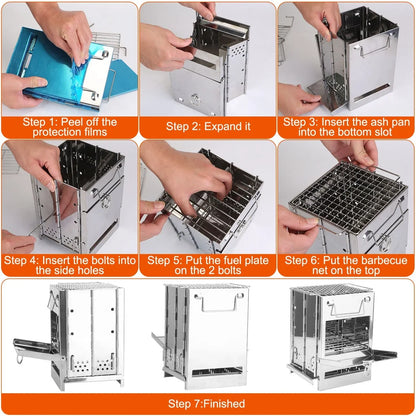 Step 1: Peel off the protection films

Step 2: Expand it

Step 3: Insert the ash pan into the bottom slot

Step 4: Insert the bolts into the side holes

Step 5: Put the fuel plate on the 2 bolts

Step 6: Put the barbecue net on the top

Step 7:Finished