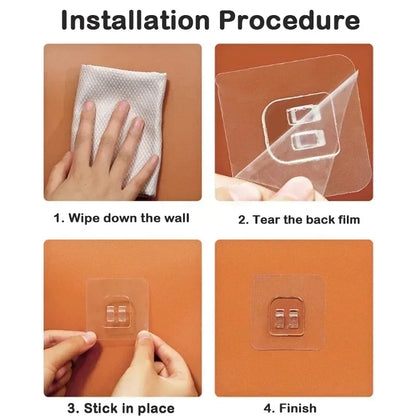 Installation Procedure

1. Wipe down the wall

2. Tear the back film

3. Stick in place

4. Finish