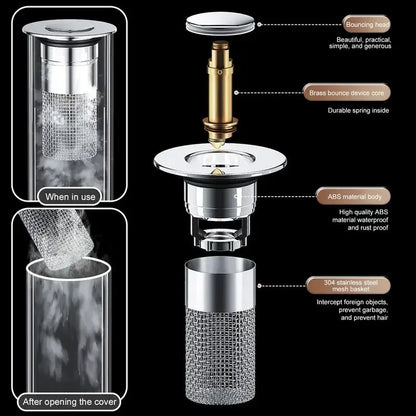 When in use

After opening the cover

Bouncing head

Beautiful, practical, simple, and generous

Brass bounce device core

Durable spring inside

ABS material body

High quality ABS material waterproof and rust proof

304 stainless steel mesh basket

Intercept foreign objects, prevent garbage, and prevent hair