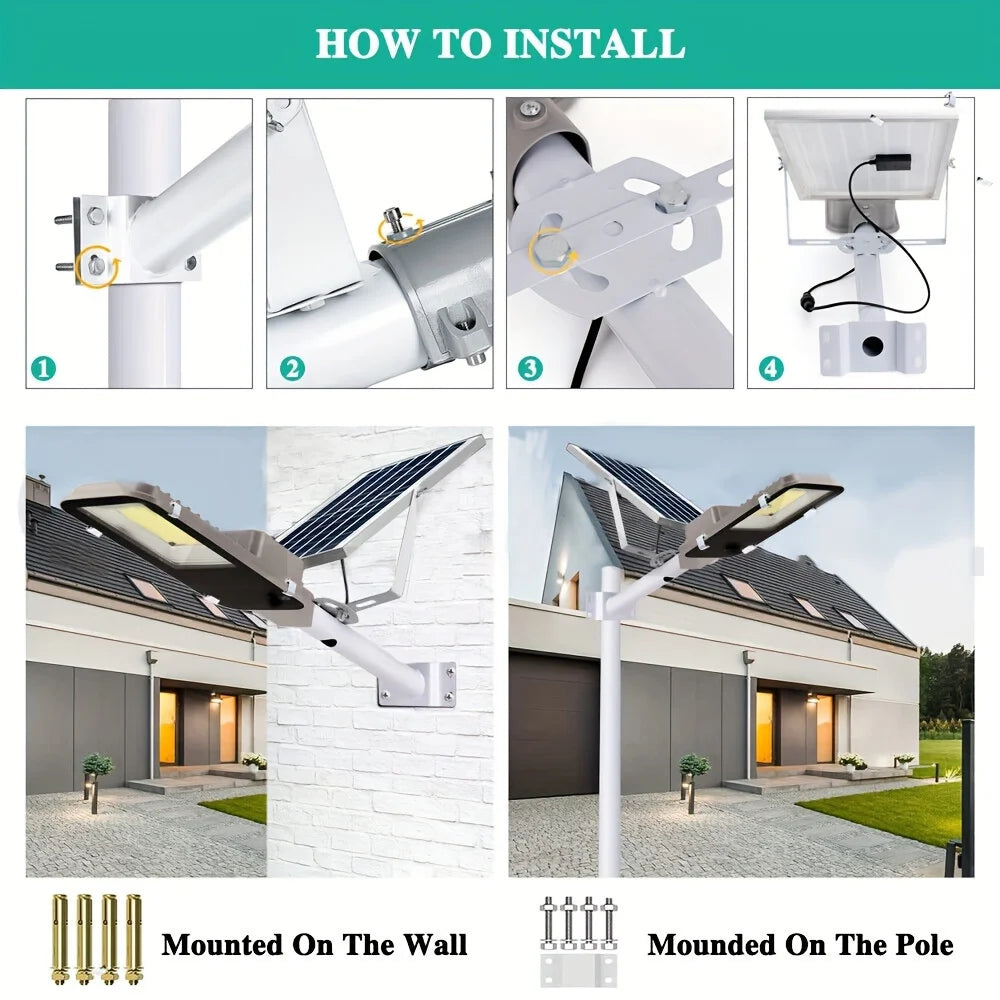 HOW TO INSTALL

1

2

3

4

Mounted On The Wall

Mounded On The Pole