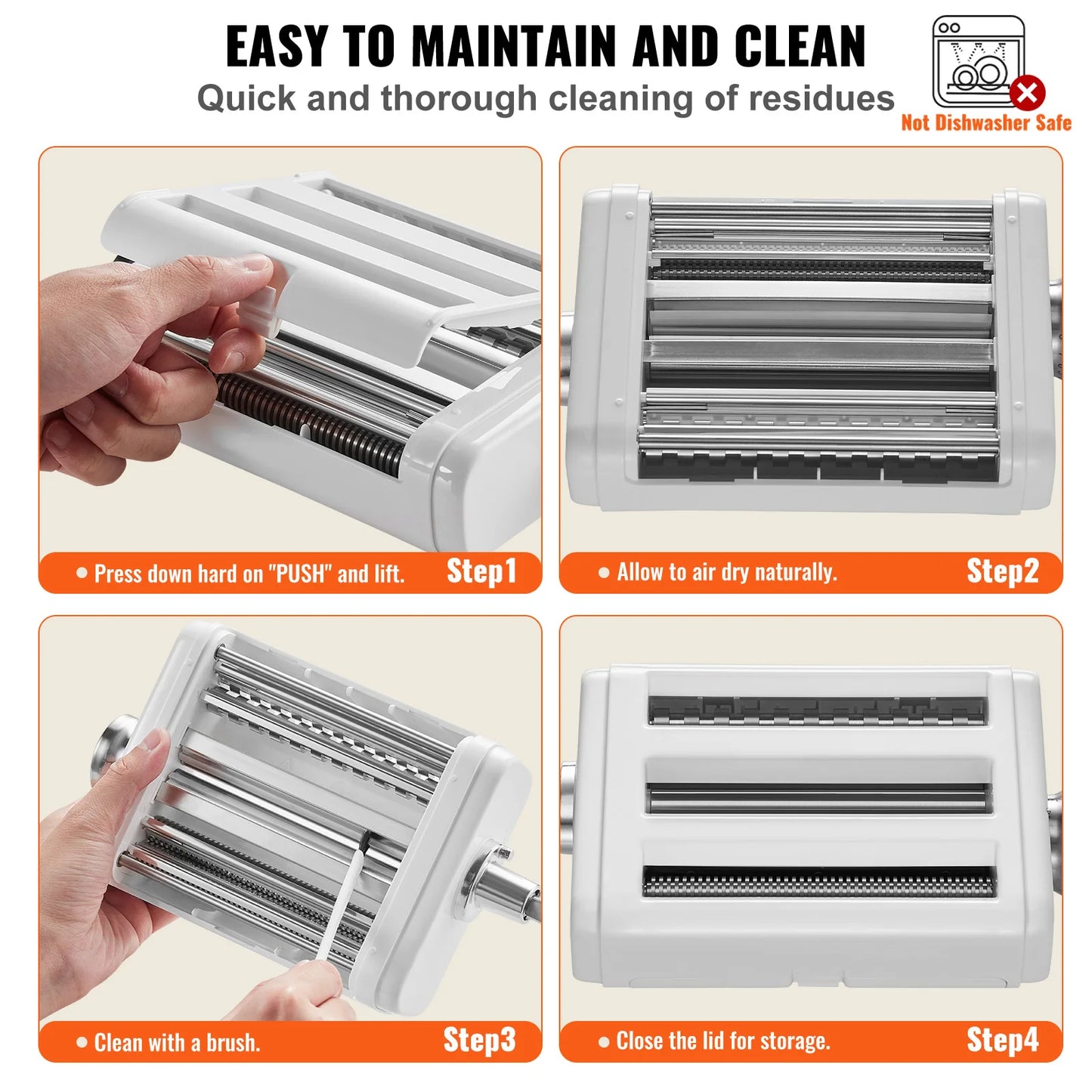 EASY TO MAINTAIN AND CLEAN
Quick and thorough cleaning of residues

Not Dishwasher Safe

● Press down hard on "PUSH" and lift. Step1

● Allow to air dry naturally. Step2

● Clean with a brush. Step3

● Close the lid for storage. Step4