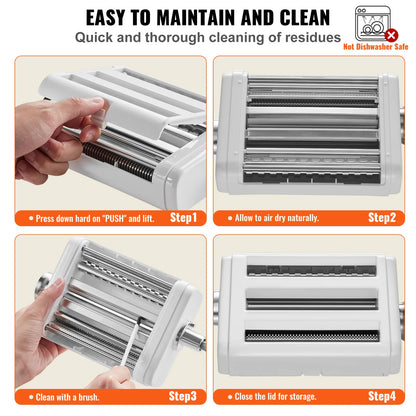 EASY TO MAINTAIN AND CLEAN
Quick and thorough cleaning of residues

Not Dishwasher Safe

• Press down hard on "PUSH" and lift. Step1

• Allow to air dry naturally. Step2

• Clean with a brush. Step3

• Close the lid for storage. Step4