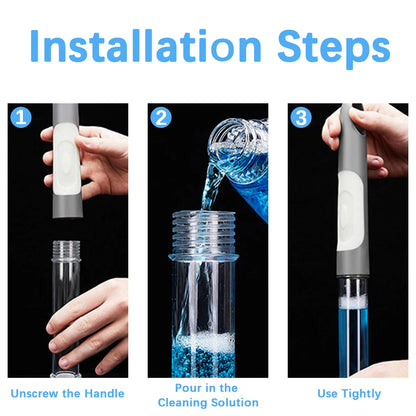 Installation Steps

1

Unscrew the Handle

2

Pour in the Cleaning Solution

3

Use Tightly