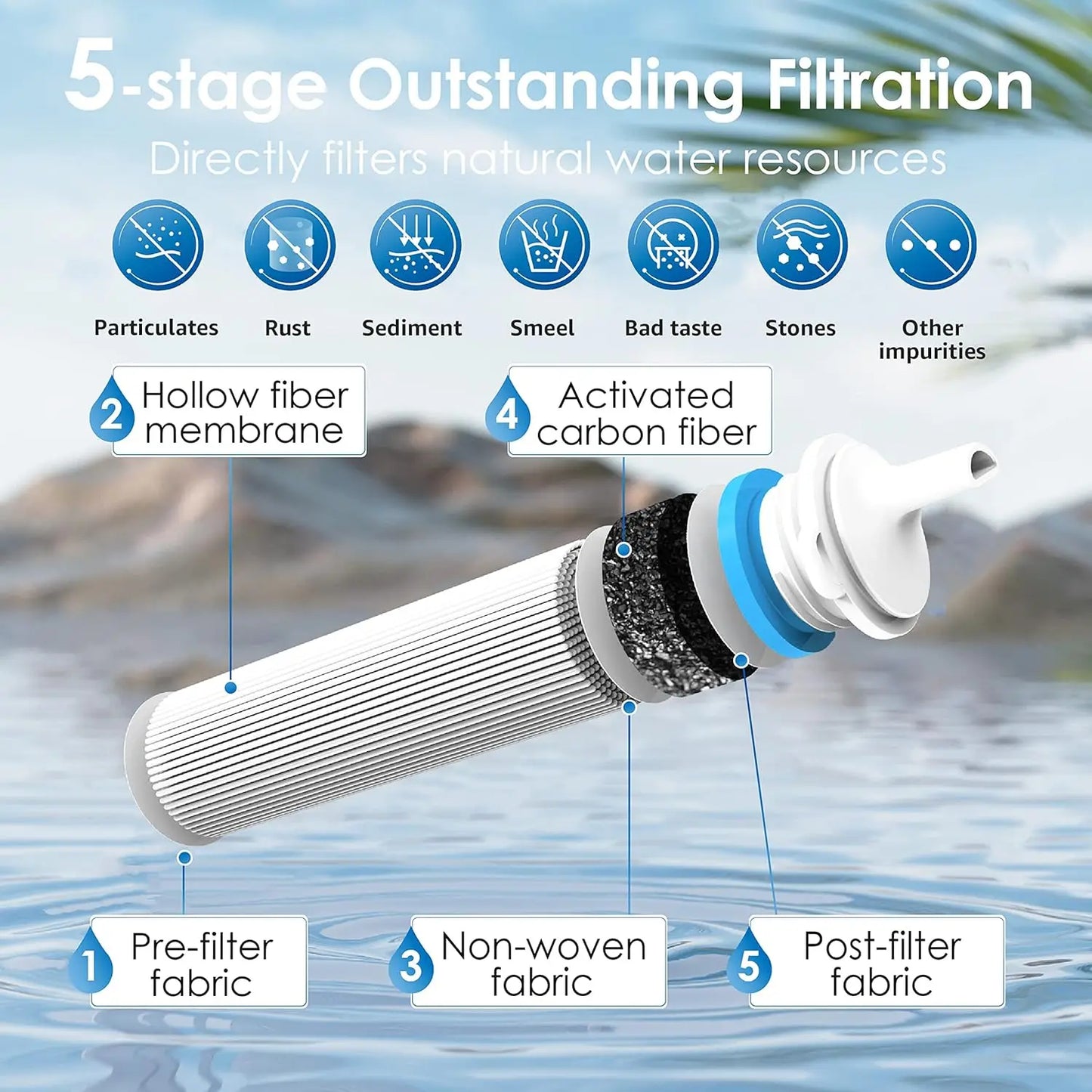 5-stage Outstanding Filtration

Directly filters natural water resources

Particulates Rust Sediment Smeel Bad taste Stones Other impurities

2 Hollow fiber membrane

4 Activated carbon fiber

1 Pre-filter fabric

3 Non-woven fabric

5 Post-filter fabric