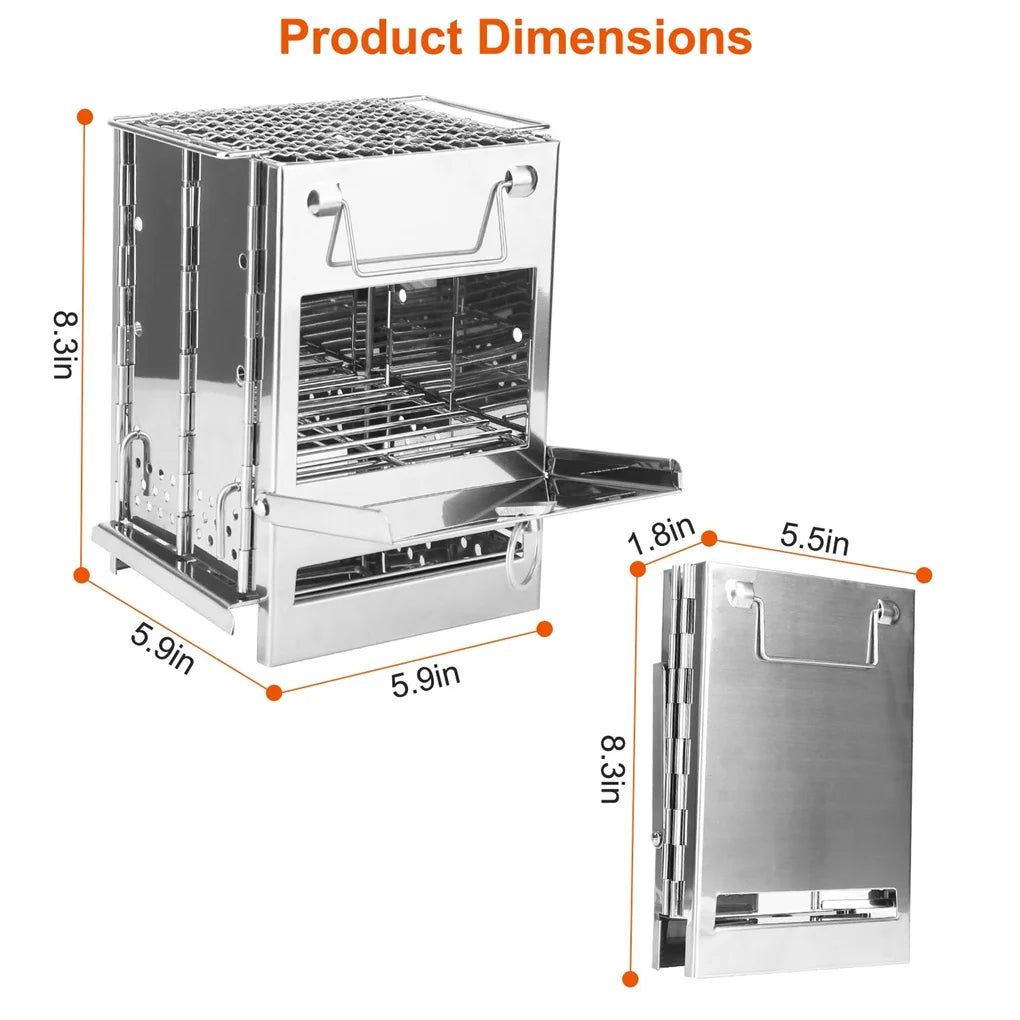 Product Dimensions

8.3in

5.9in

5.9in

1.8in

5.5in

8.3in