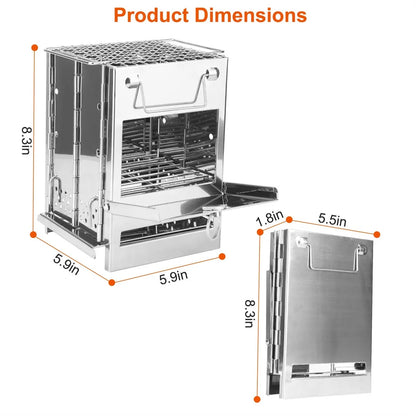 Product Dimensions

8.3in

5.9in

5.9in

1.8in

5.5in

8.3in