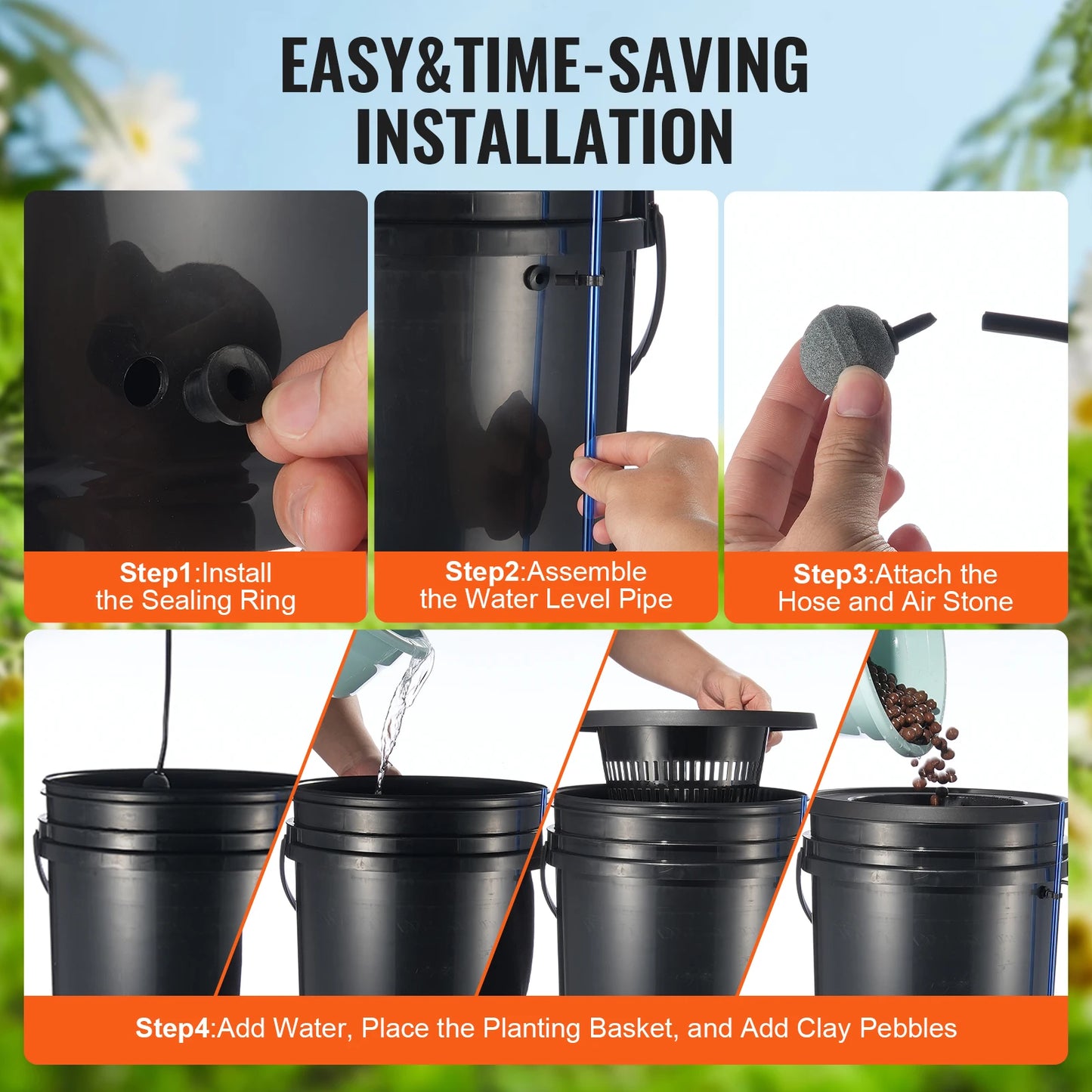 EASY&TIME-SAVING INSTALLATION

Step1:Install the Sealing Ring

Step2:Assemble the Water Level Pipe

Step3:Attach the Hose and Air Stone

Step4:Add Water, Place the Planting Basket, and Add Clay Pebbles