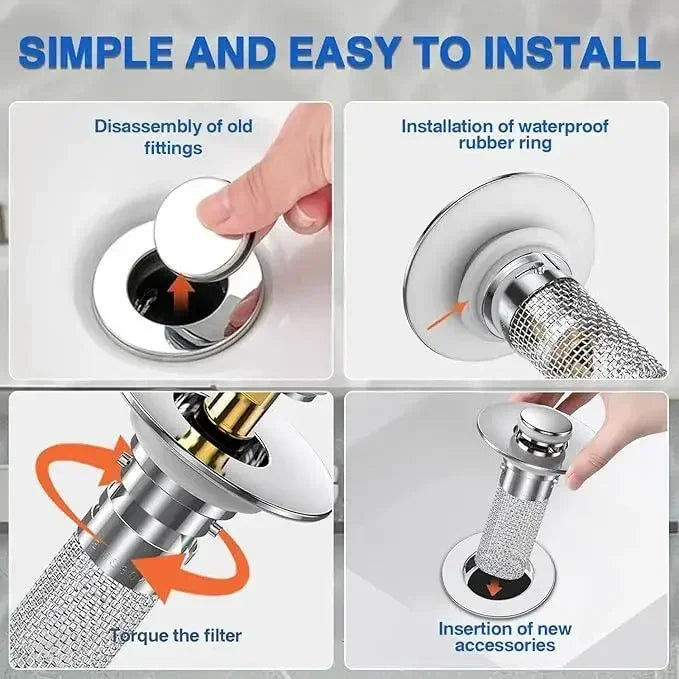 SIMPLE AND EASY TO INSTALL

Disassembly of old fittings

Installation of waterproof rubber ring

Torque the filter

Insertion of new accessories